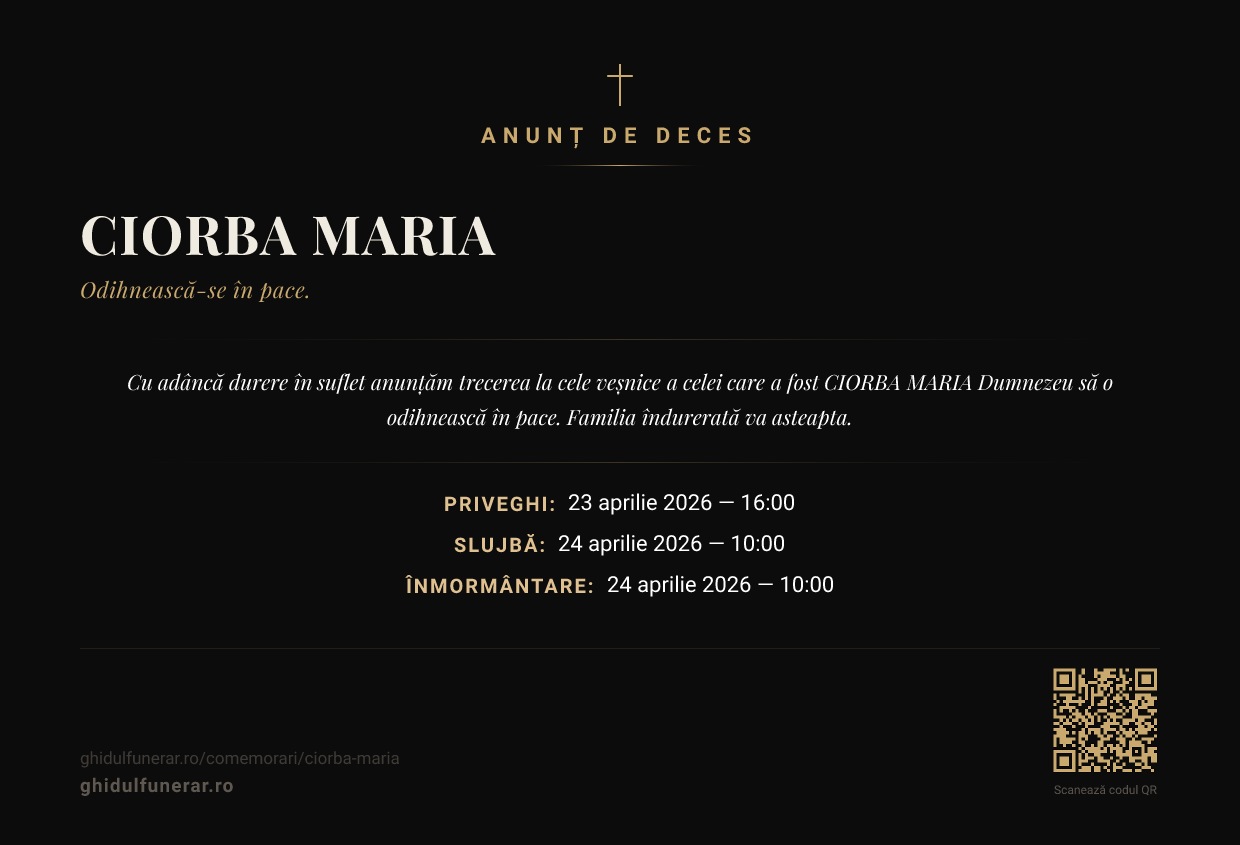 ANUNȚ DE DECES

CIORBA MARIA

Odihnească-se în pace.

Cu adâncă durere în suflet anunțăm trecerea la cele veșnice a celei care a fost CIORBA MARIA Dumnezeu să o odihnească în pace. Familia îndurerată va asteapta.

PRIVEGHI: 23 aprilie 2026 — 16:00

SLUJBĂ: 24 aprilie 2026 — 10:00

ÎNMORMÂNTARE: 24 aprilie 2026 — 10:00

ghidulfunerar.ro/comemorari/ciorba-maria

ghidulfunerar.ro

Scanează codul QR